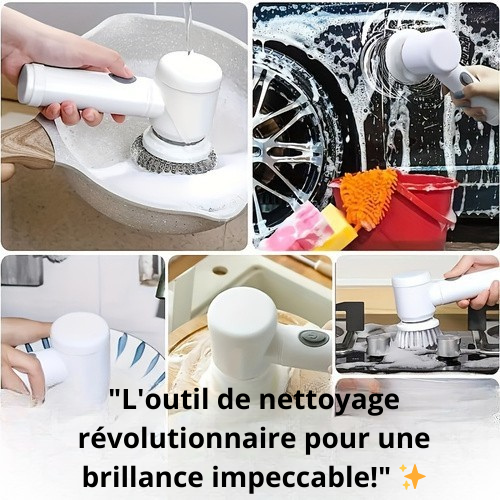 "L'outil de nettoyage révolutionnaire pour une brillance impeccable!" ✨