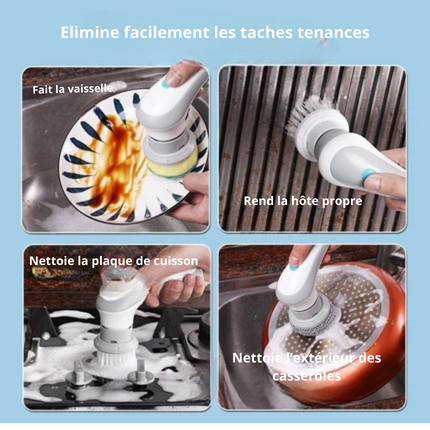 Elimine facilement les taches tenances

Fait la vaisselle

Rend la hôte propre

Nettoie la plaque de cuisson

Nettoie l'extérieur des casseroles